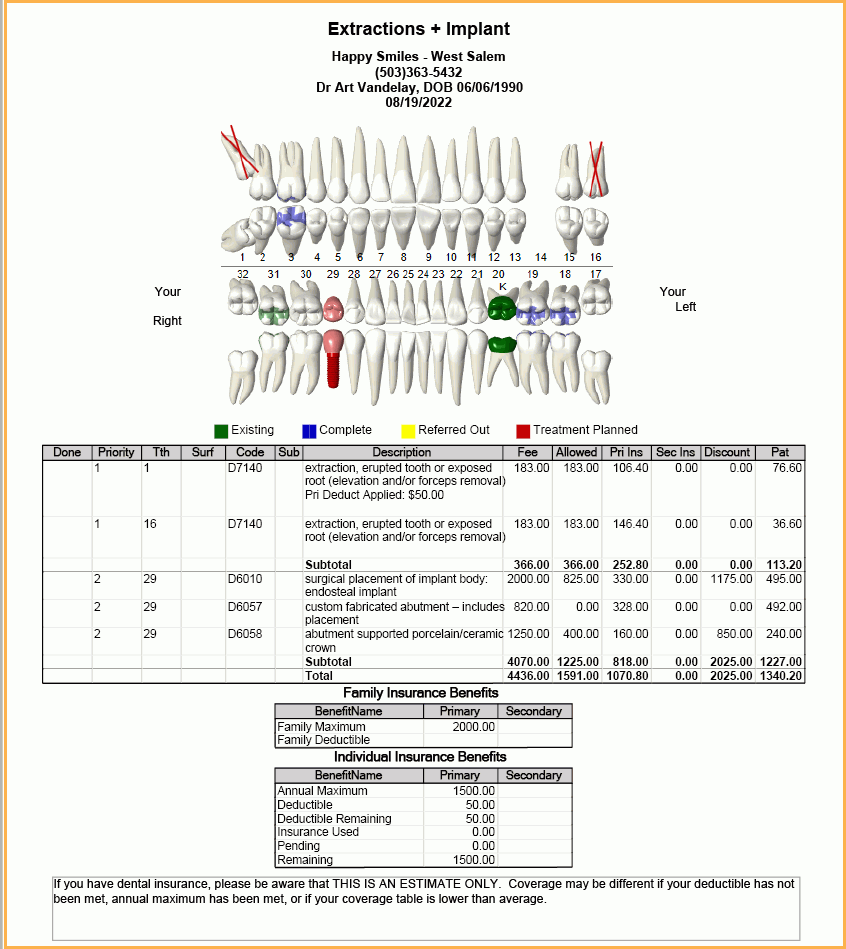 Extractions + Implant

Happy Smiles - West Salem
(503)363-5432
Dr Art Vandelay, DOB 06/06/1990
08/19/2022

1 2 3 4 5 6 7 8 9 10 11 12 13 14 15 16
32 31 30 29 28 27 26 25 24 23 22 21 20 19 18 17
K

Your Right

Your Left

Existing Complete Referred Out Treatment Planned

| Done | Priority | Tth | Surf | Code | Sub | Description | Fee | Allowed | Pri Ins | Sec Ins | Discount | Pat |
|---|---|---|---|---|---|---|---|---|---|---|---|---|
| | 1 | 1 | | D7140 | | extraction, erupted tooth or exposed root (elevation and/or forceps removal) Pri Deduct Applied: $50.00 | 183.00 | 183.00 | 106.40 | 0.00 | 0.00 | 76.60 |
| | 1 | 16 | | D7140 | | extraction, erupted tooth or exposed root (elevation and/or forceps removal) | 183.00 | 183.00 | 146.40 | 0.00 | 0.00 | 36.60 |
| | | | | | | Subtotal | 366.00 | 366.00 | 252.80 | 0.00 | 0.00 | 113.20 |
| | 2 | 29 | | D6010 | | surgical placement of implant body: endosteal implant | 2000.00 | 825.00 | 330.00 | 0.00 | 1175.00 | 495.00 |
| | 2 | 29 | | D6057 | | custom fabricated abutment – includes placement | 820.00 | 0.00 | 328.00 | 0.00 | 0.00 | 492.00 |
| | 2 | 29 | | D6058 | | abutment supported porcelain/ceramic crown | 1250.00 | 400.00 | 160.00 | 0.00 | 850.00 | 240.00 |
| | | | | | | Subtotal | 4070.00 | 1225.00 | 818.00 | 0.00 | 2025.00 | 1227.00 |
| | | | | | | Total | 4436.00 | 1591.00 | 1070.80 | 0.00 | 2025.00 | 1340.20 |

Family Insurance Benefits

| BenefitName | Primary | Secondary |
|---|---|---|
| Family Maximum | 2000.00 | |
| Family Deductible | | |

Individual Insurance Benefits

| BenefitName | Primary | Secondary |
|---|---|---|
| Annual Maximum | 1500.00 | |
| Deductible | 50.00 | |
| Deductible Remaining | 50.00 | |
| Insurance Used | 0.00 | |
| Pending | 0.00 | |
| Remaining | 1500.00 | |

If you have dental insurance, please be aware that THIS IS AN ESTIMATE ONLY. Coverage may be different if your deductible has not been met, annual maximum has been met, or if your coverage table is lower than average.